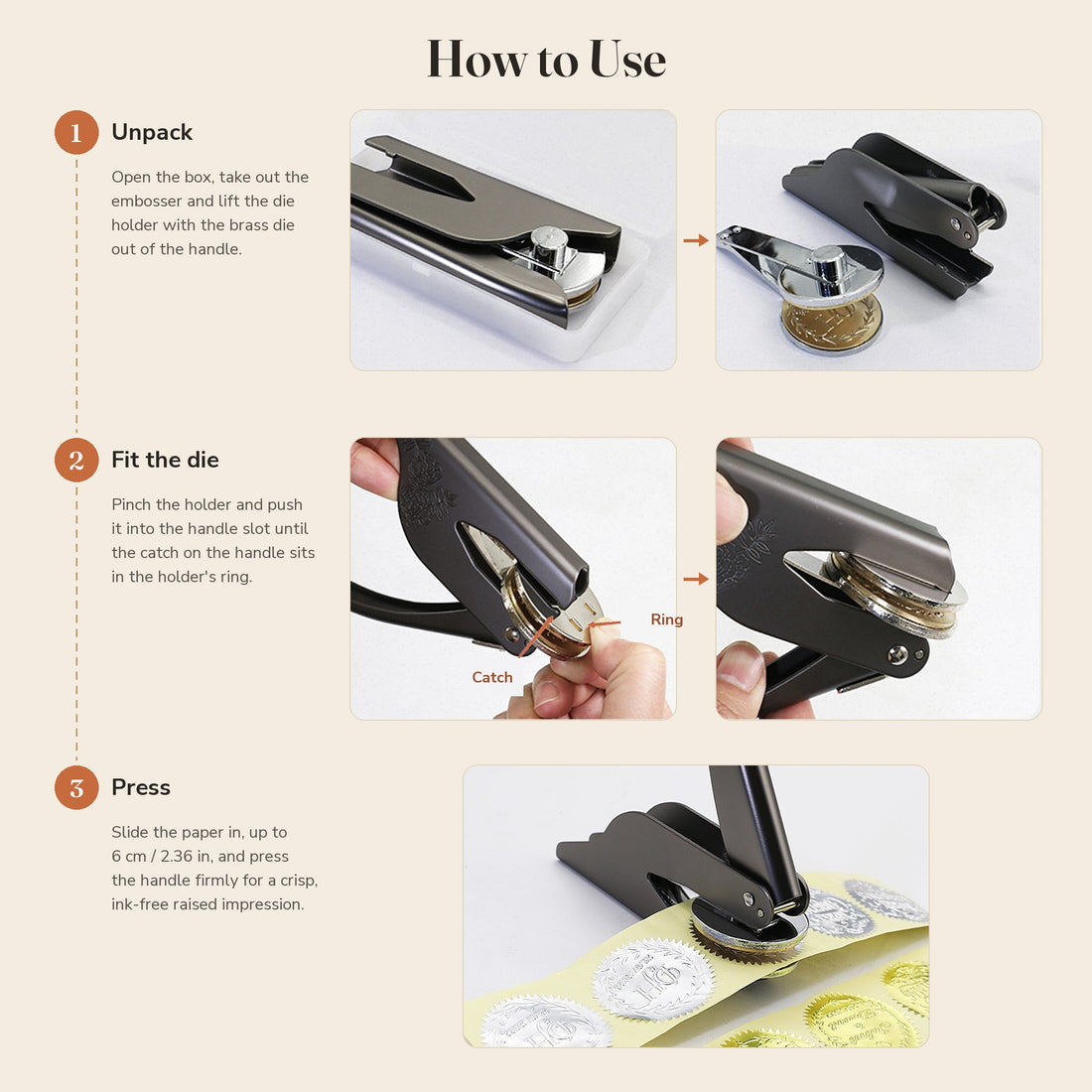 How to Use

1 Unpack

Open the box, take out the embosser and lift the die holder with the brass die out of the handle.

2 Fit the die

Pinch the holder and push it into the handle slot until the catch on the handle sits in the holder's ring.

Ring

Catch

3 Press

Slide the paper in, up to 6 cm / 2.36 in, and press the handle firmly for a crisp, ink-free raised impression.